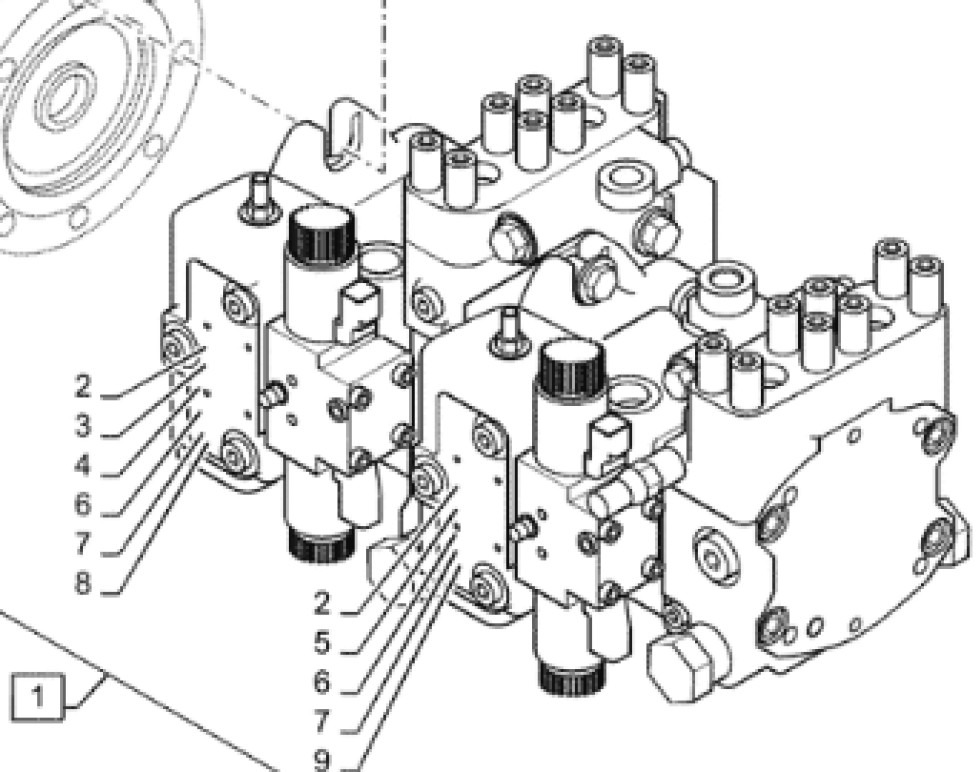 2
3
4
6
7
8
2
5
6
7
9
1