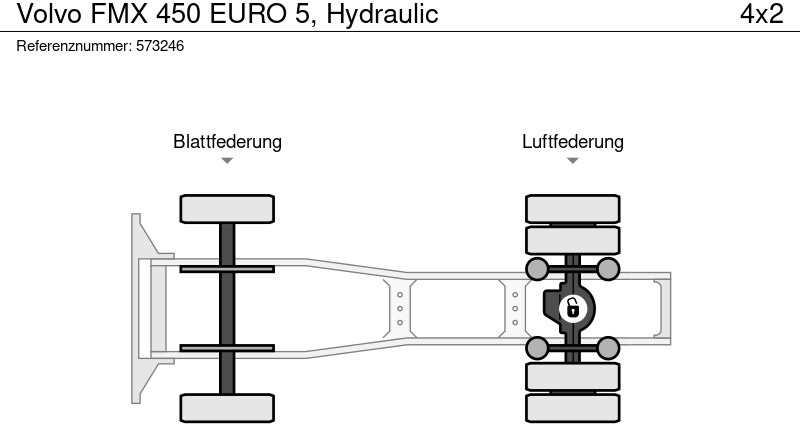 Volvo FMX 450 EURO 5, Hydraulic 4x2
Referenznummer: 573246

Blattfederung

Luftfederung