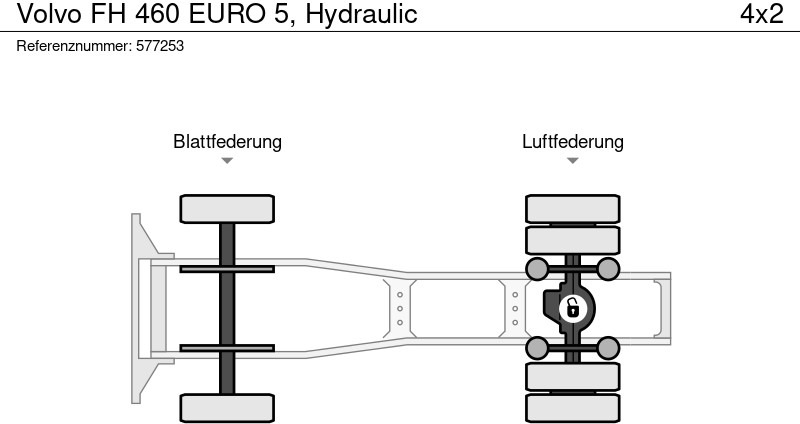 Volvo FH 460 EURO 5, Hydraulic 4x2
Referenznummer: 577253

Blattfederung

Luftfederung