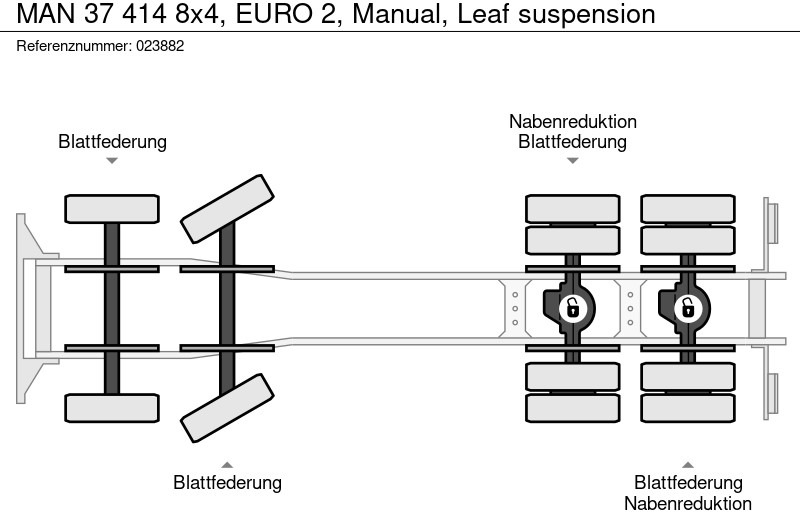 MAN 37 414 8x4, EURO 2, Manual, Leaf suspension

Referenznummer: 023882

Blattfederung

Nabenreduktion
Blattfederung

Blattfederung

Blattfederung
Nabenreduktion