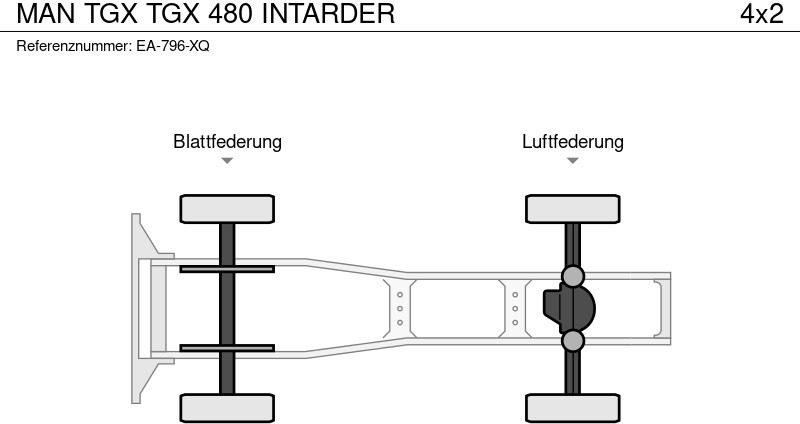 MAN TGX TGX 480 INTARDER
4x2
Referenznummer: EA-796-XQ

Blattfederung

Luftfederung